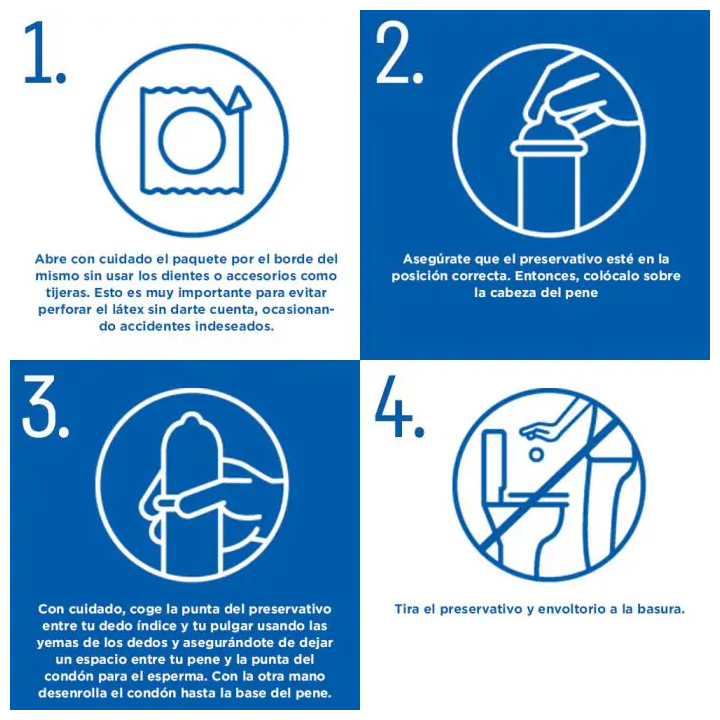 1.

Abre con cuidado el paquete por el borde del mismo sin usar los dientes o accesorios como tijeras. Esto es muy importante para evitar perforar el látex sin darte cuenta, ocasionando accidentes indeseados.

2.

Asegúrate que el preservativo esté en la posición correcta. Entonces, colócalo sobre la cabeza del pene

3.

Con cuidado, coge la punta del preservativo entre tu dedo índice y tu pulgar usando las yemas de los dedos y asegurándote de dejar un espacio entre tu pene y la punta del condón para el esperma. Con la otra mano desenrolla el condón hasta la base del pene.

4.

Tira el preservativo y envoltorio a la basura.